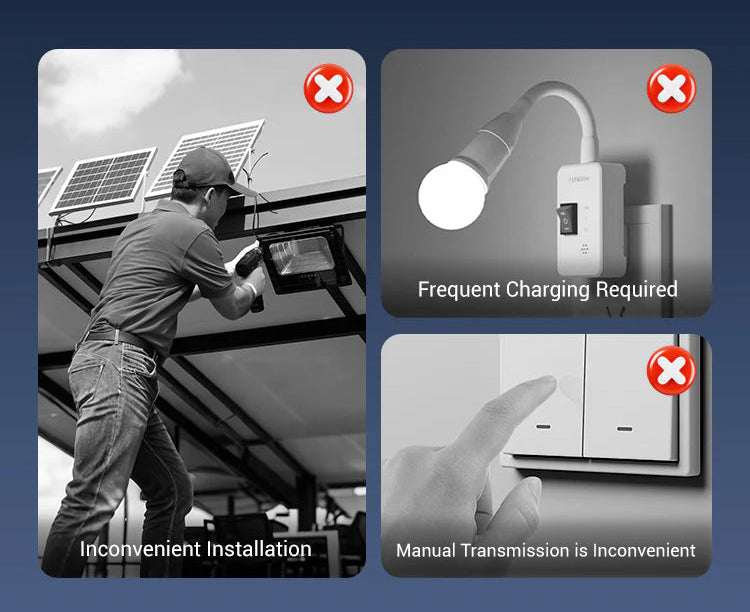 Inconvenient Installation

Frequent Charging Required

Manual Transmission is Inconvenient